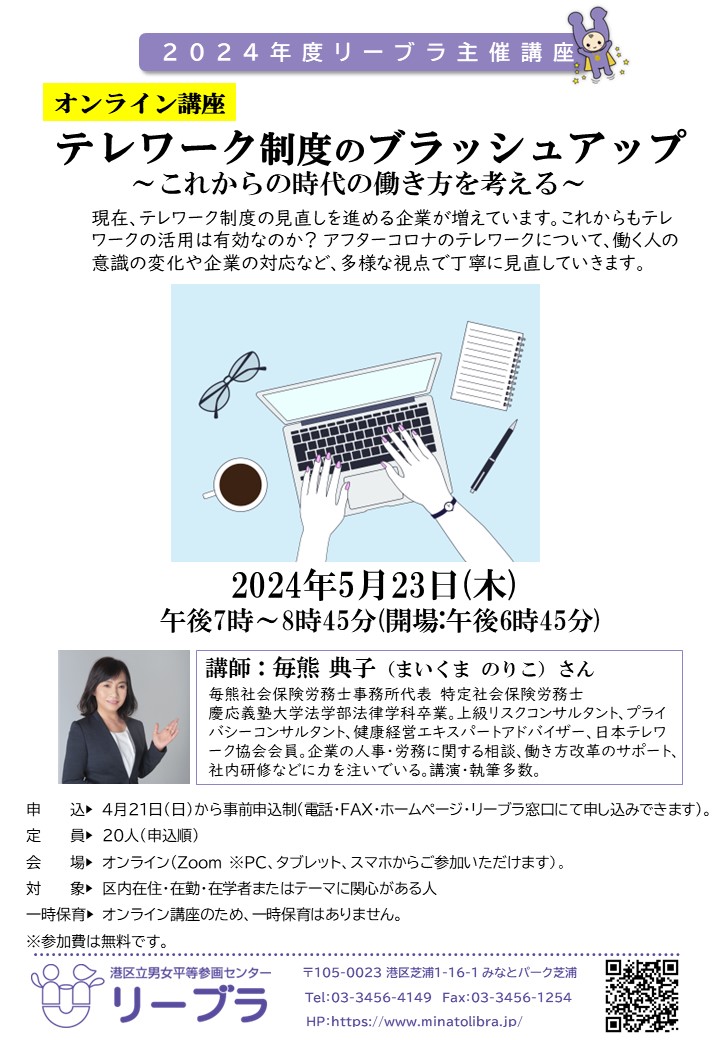 ２０２４年度リーブラ主催講座

オンライン講座

テレワーク制度のブラッシュアップ
～これからの時代の働き方を考える～

現在、テレワーク制度の見直しを進める企業が増えています。これからもテレワークの活用は有効なのか？ アフターコロナのテレワークについて、働く人の意識の変化や企業の対応など、多様な視点で丁寧に見直していきます。

2024年5月23日(木)
午後7時～8時45分(開場:午後6時45分)

講師：毎熊 典子（まいくま のりこ）さん
毎熊社会保険労務士事務所代表 特定社会保険労務士
慶応義塾大学法学部法律学科卒業。上級リスクコンサルタント、プライバシーコンサルタント、健康経営エキスパートアドバイザー、日本テレワーク協会会員。企業の人事・労務に関する相談、働き方改革のサポート、社内研修などに力を注いでいる。講演・執筆多数。

申　込▶ 4月21日(日)から事前申込制(電話・FAX・ホームページ・リーブラ窓口にて申し込みできます)。
定　員▶ 20人(申込順)
会　場▶ オンライン(Zoom ※PC、タブレット、スマホからご参加いただけます)。
対　象▶ 区内在住・在勤・在学者またはテーマに関心がある人
一時保育▶ オンライン講座のため、一時保育はありません。
※参加費は無料です。

港区立男女平等参画センター
リーブラ
〒105-0023 港区芝浦1-16-1 みなとパーク芝浦
Tel:03-3456-4149 Fax:03-3456-1254
HP:https://www.minatolibra.jp/